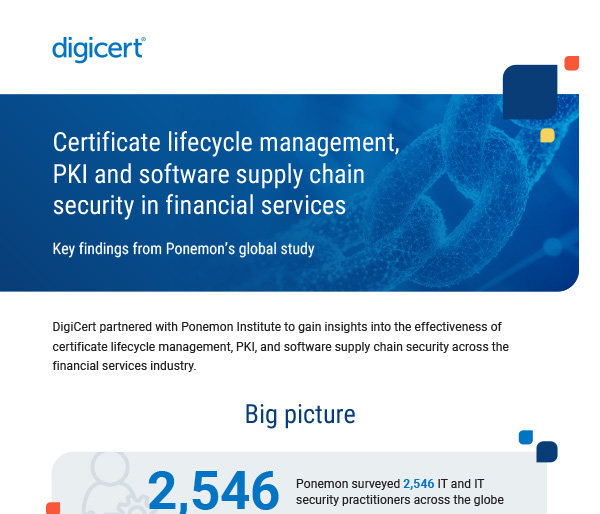 digicert®

Certificate lifecycle management, PKI and software supply chain security in financial services

Key findings from Ponemon's global study

DigiCert partnered with Ponemon Institute to gain insights into the effectiveness of certificate lifecycle management, PKI, and software supply chain security across the financial services industry.

Big picture

2,546

Ponemon surveyed 2,546 IT and IT security practitioners across the globe