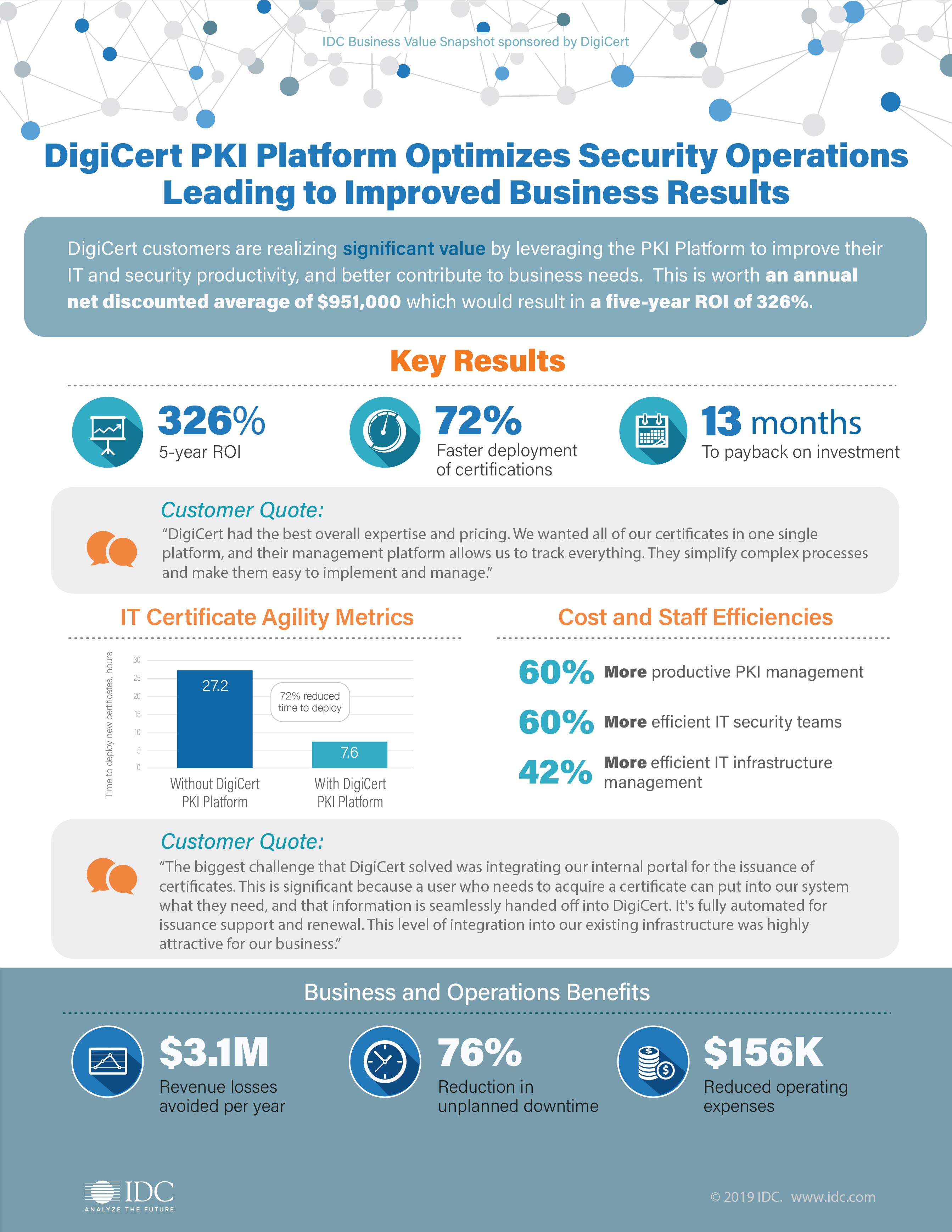 IDC Business Value Snapshot sponsored by DigiCert

DigiCert PKI Platform Optimizes Security Operations Leading to Improved Business Results

DigiCert customers are realizing significant value by leveraging the PKI Platform to improve their IT and security productivity, and better contribute to business needs. This is worth an annual net discounted average of $951,000 which would result in a five-year ROI of 326%.

Key Results

326%
5-year ROI

72%
Faster deployment of certifications

13 months
To payback on investment

Customer Quote:
"DigiCert had the best overall expertise and pricing. We wanted all of our certificates in one single platform, and their management platform allows us to track everything. They simplify complex processes and make them easy to implement and manage."

IT Certificate Agility Metrics

Time to deploy new certificates, hours
30
25
20
15
10
5
0
27.2
72% reduced time to deploy
7.6
Without DigiCert PKI Platform
With DigiCert PKI Platform

Cost and Staff Efficiencies

60% More productive PKI management

60% More efficient IT security teams

42% More efficient IT infrastructure management

Customer Quote:
"The biggest challenge that DigiCert solved was integrating our internal portal for the issuance of certificates. This is significant because a user who needs to acquire a certificate can put into our system what they need, and that information is seamlessly handed off into DigiCert. It's fully automated for issuance support and renewal. This level of integration into our existing infrastructure was highly attractive for our business."

Business and Operations Benefits

$3.1M
Revenue losses avoided per year

76%
Reduction in unplanned downtime

$156K
Reduced operating expenses

IDC
ANALYZE THE FUTURE

© 2019 IDC. www.idc.com