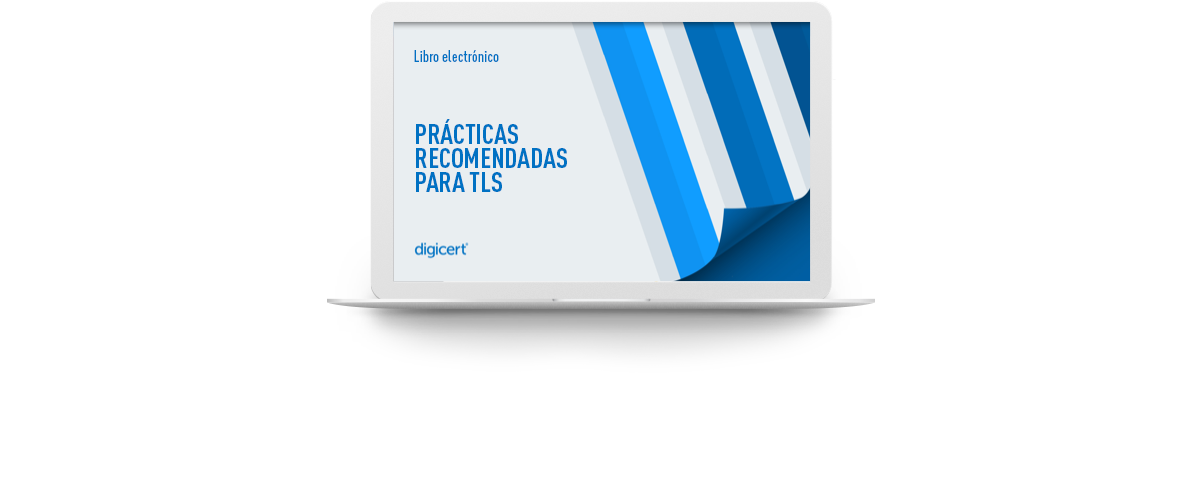 Libro electrónico

PRÁCTICAS RECOMENDADAS PARA TLS

digicert