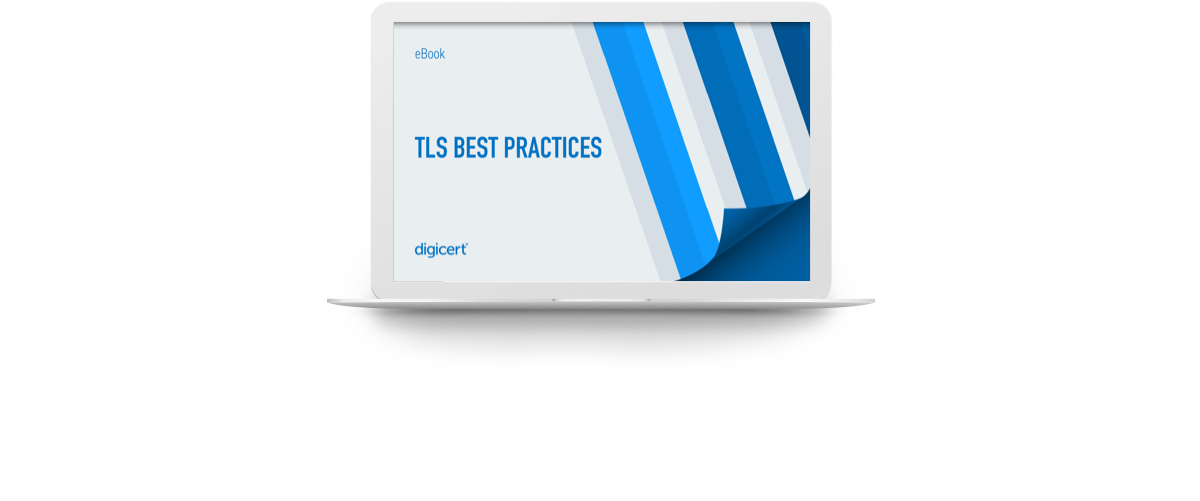 eBook

TLS BEST PRACTICES

digicert