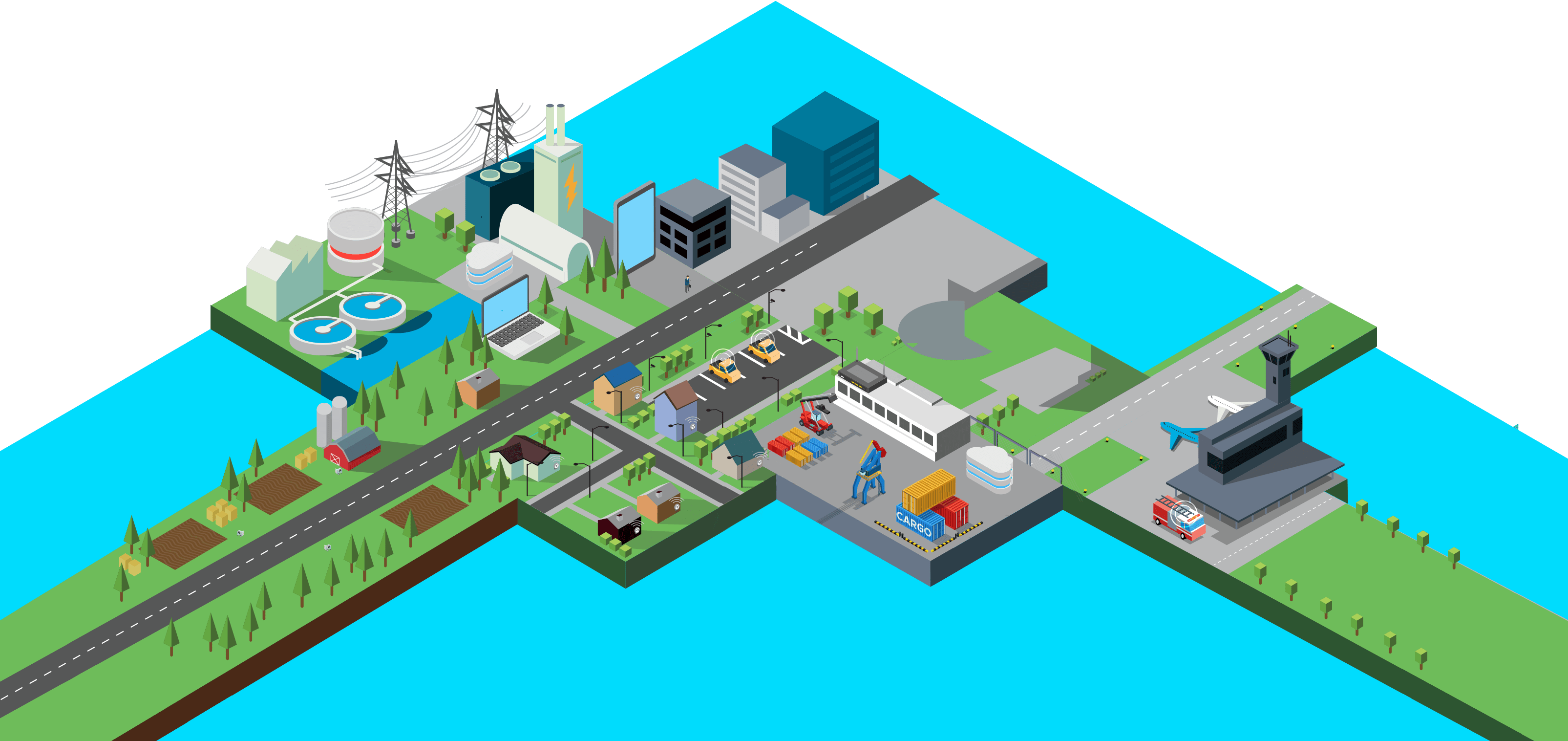 CARGO